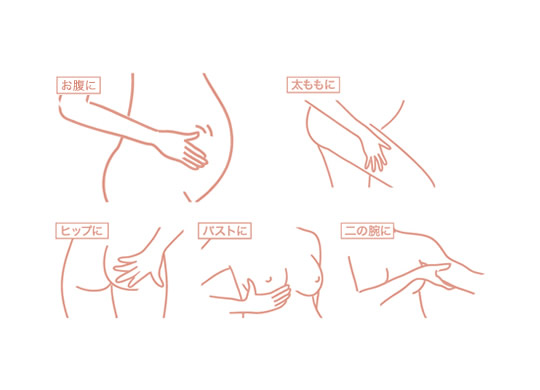 お腹に

太ももに

ヒップに

バストに

二の腕に